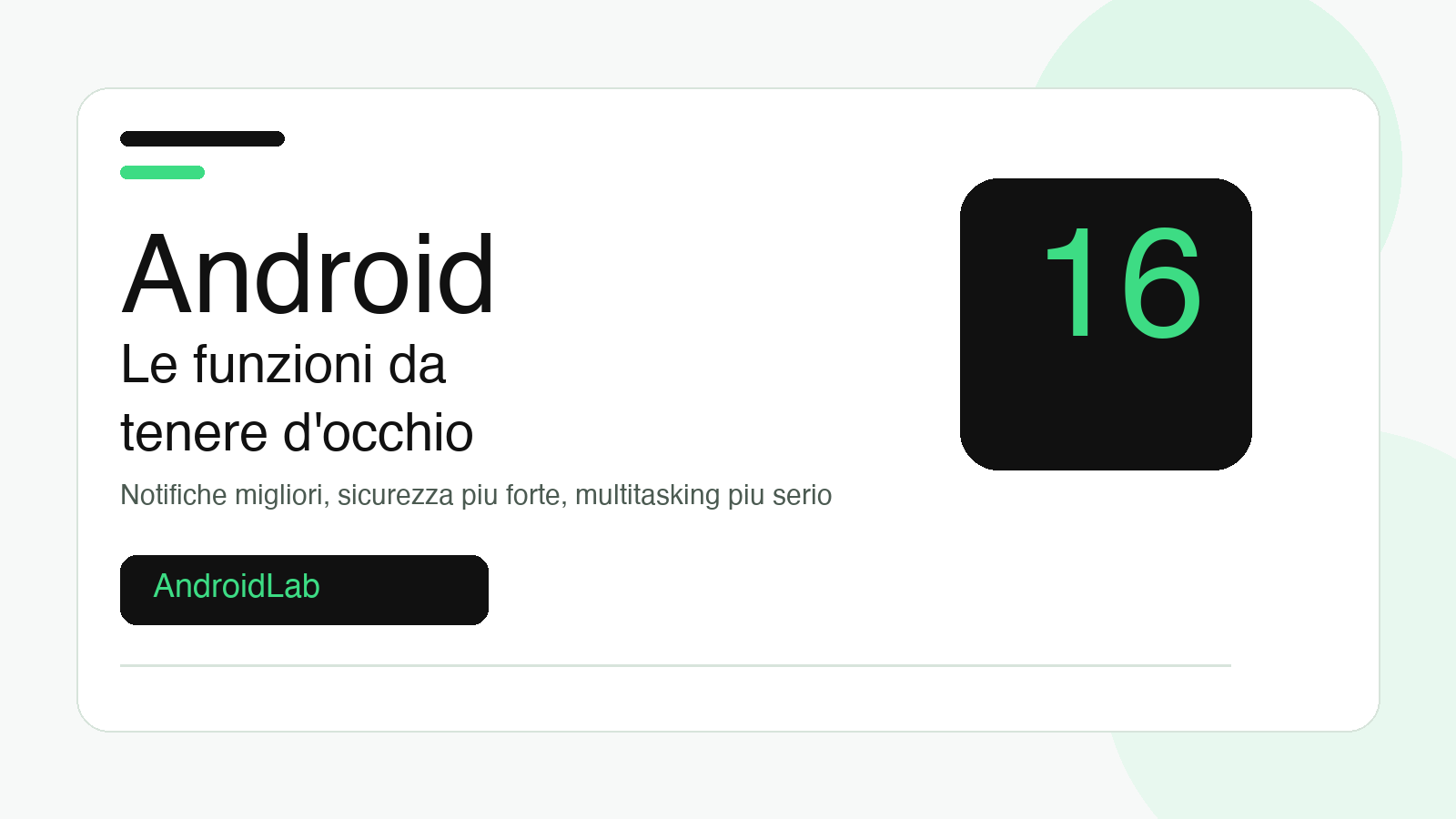 Android
Le funzioni da tenere d'occhio

Notifiche migliori, sicurezza piu forte, multitasking piu serio

AndroidLab

16