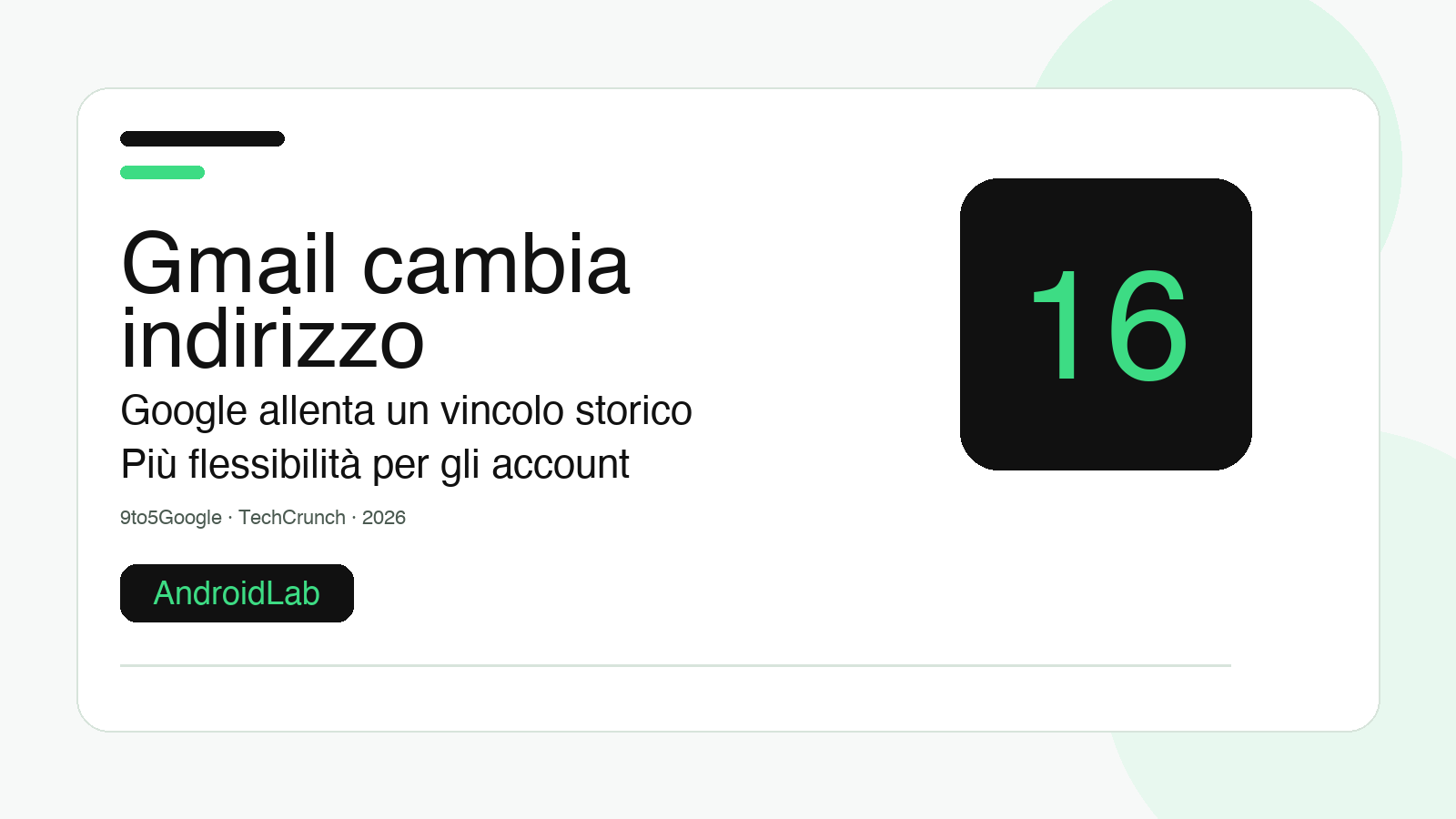 Gmail cambia indirizzo

Google allenta un vincolo storico
Più flessibilità per gli account

9to5Google · TechCrunch · 2026

AndroidLab

16