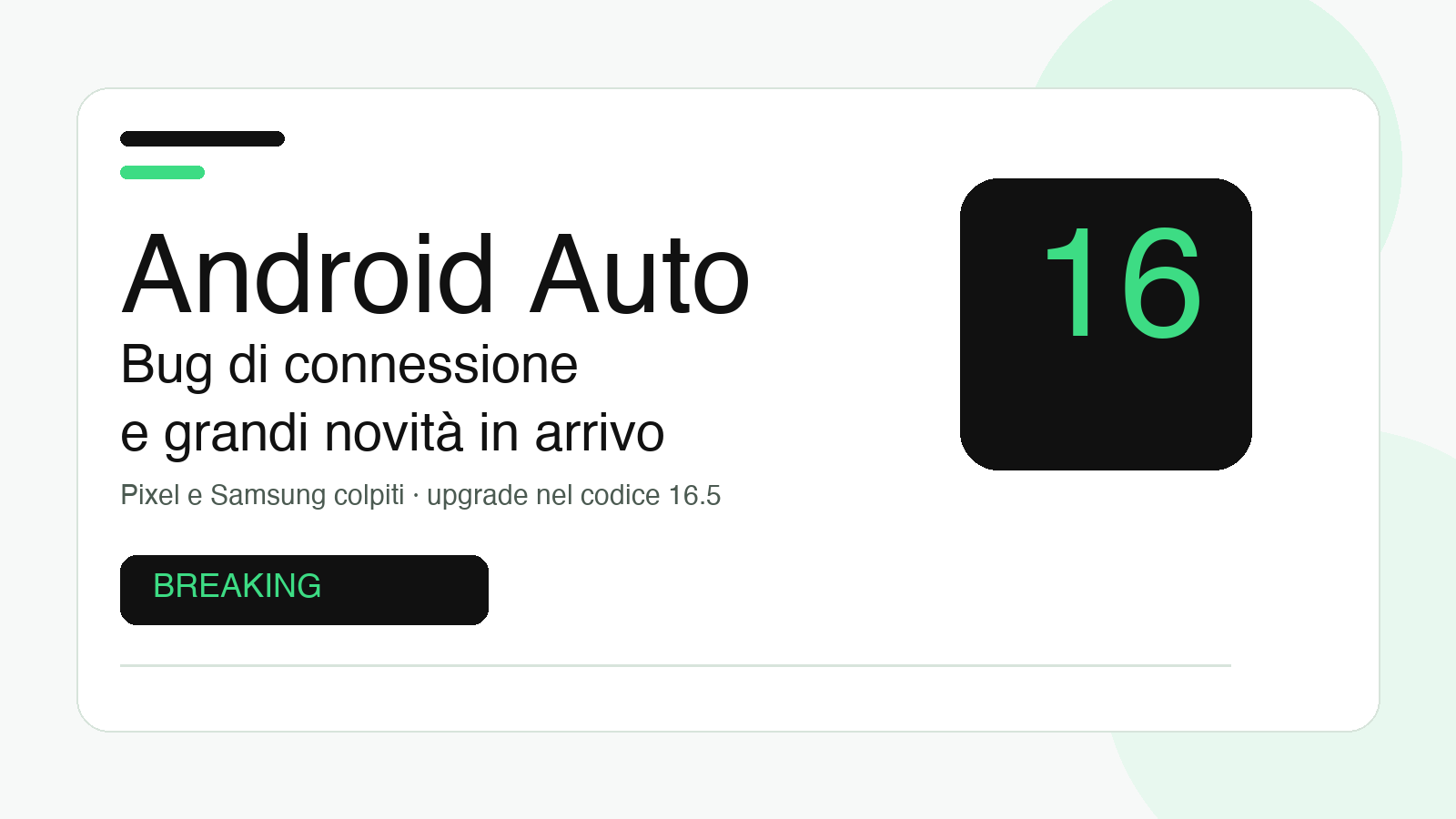 Android Auto
Bug di connessione
e grandi novità in arrivo

Pixel e Samsung colpiti · upgrade nel codice 16.5

BREAKING

16