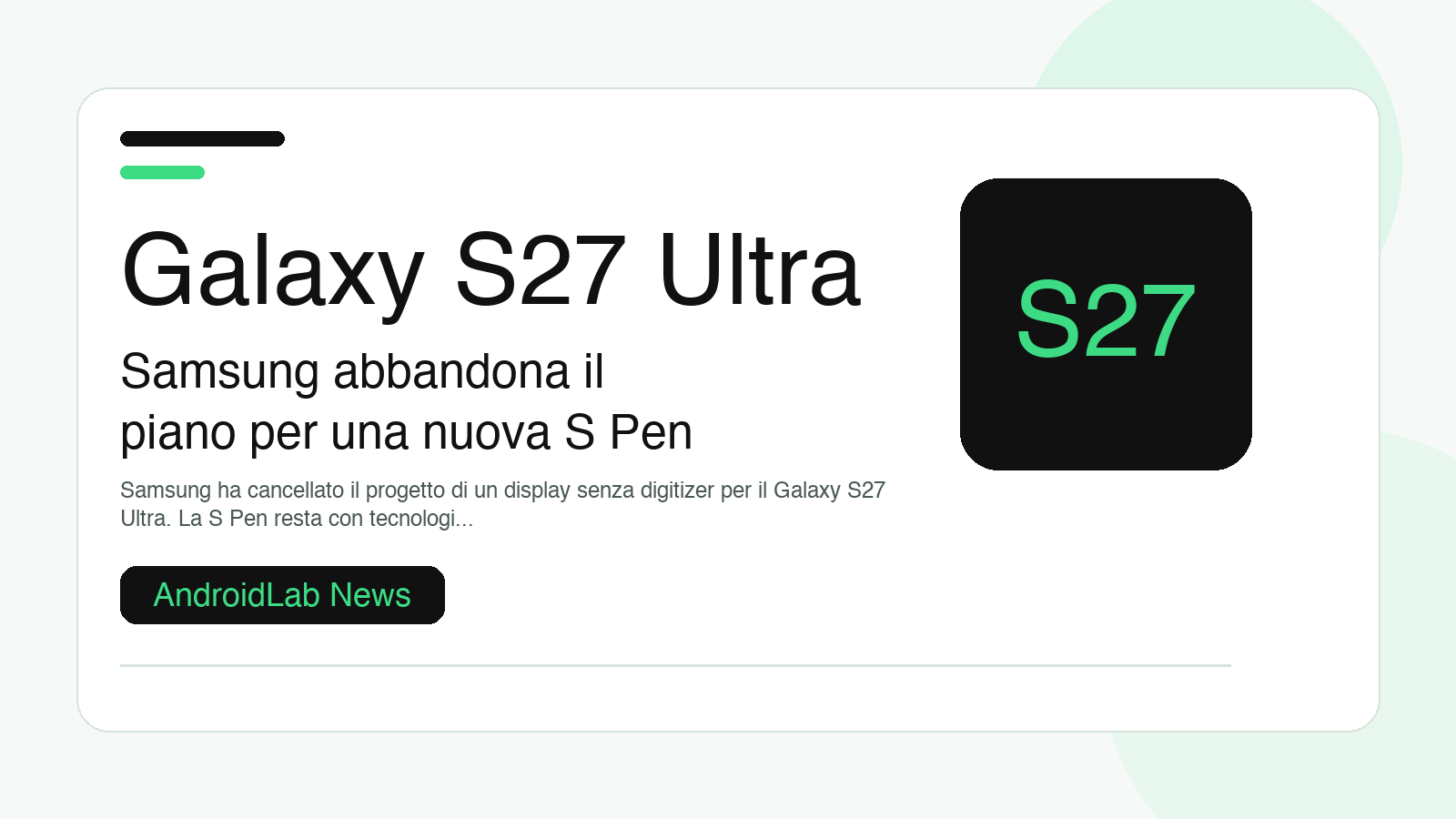 Galaxy S27 Ultra

Samsung abbandona il piano per una nuova S Pen

Samsung ha cancellato il progetto di un display senza digitizer per il Galaxy S27 Ultra. La S Pen resta con tecnologi...

AndroidLab News

S27