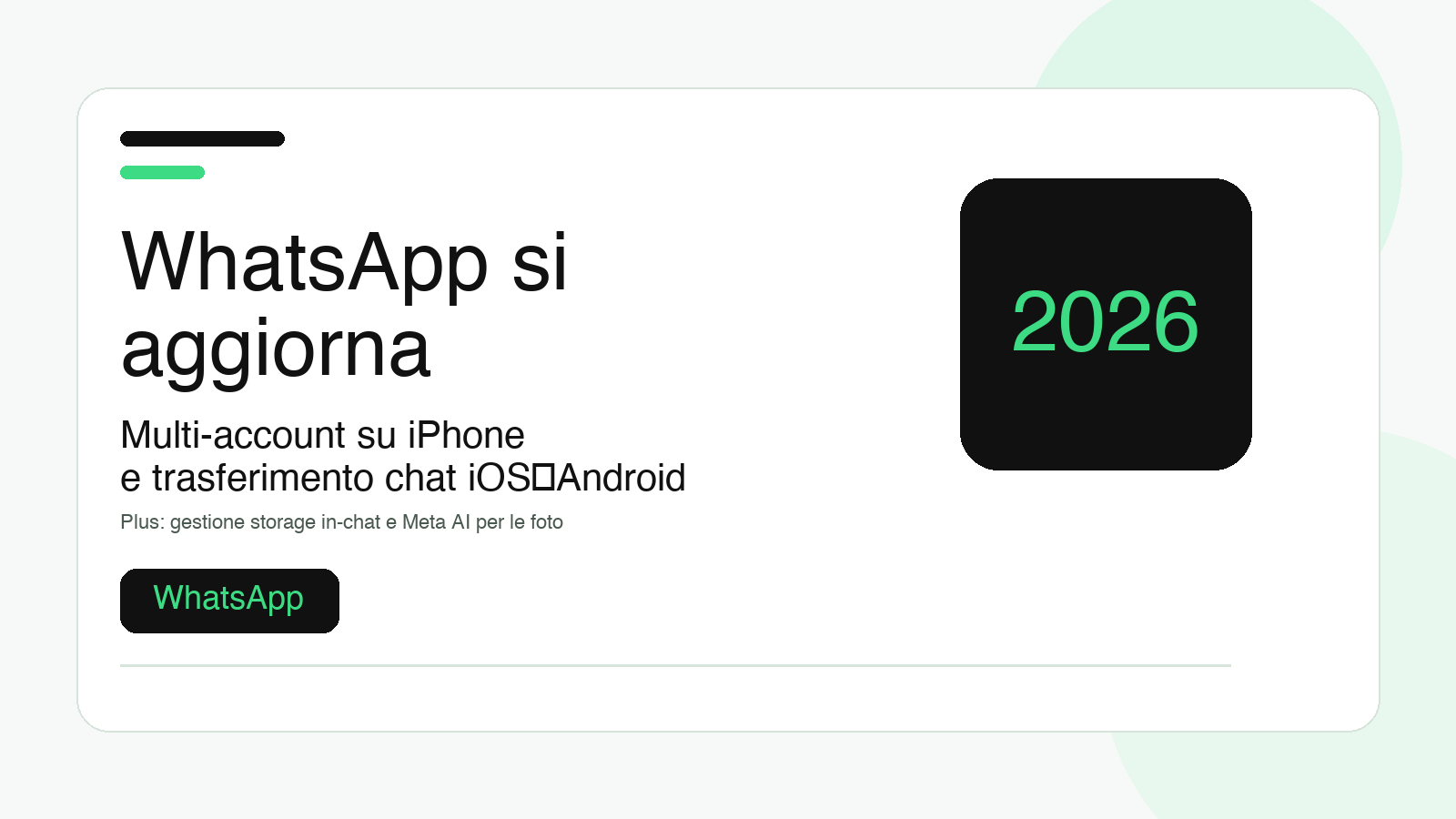 WhatsApp si aggiorna

Multi-account su iPhone
e trasferimento chat iOS□Android

Plus: gestione storage in-chat e Meta AI per le foto

WhatsApp

2026