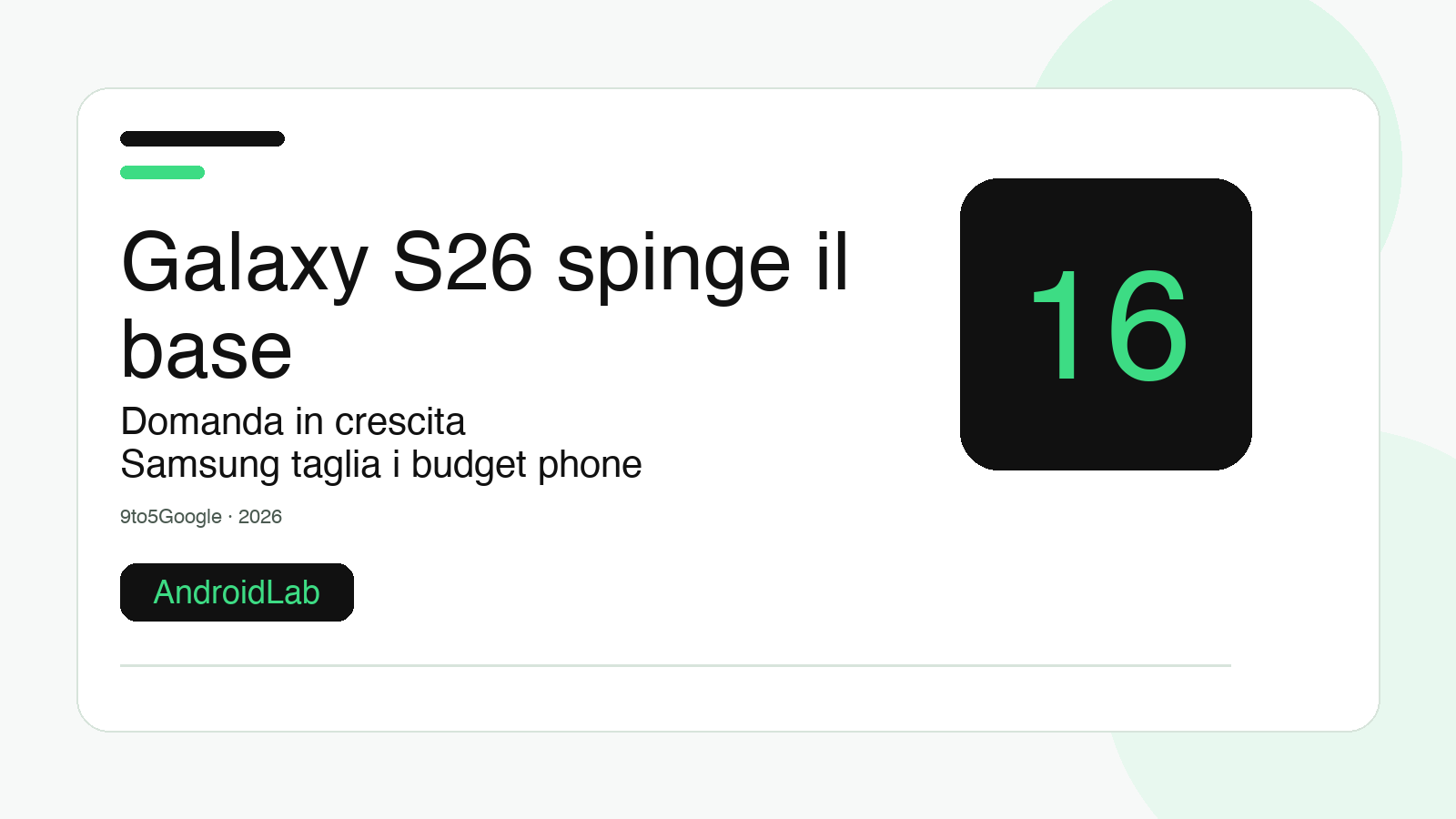 Galaxy S26 spinge il base

Domanda in crescita
Samsung taglia i budget phone

9to5Google · 2026

AndroidLab

16